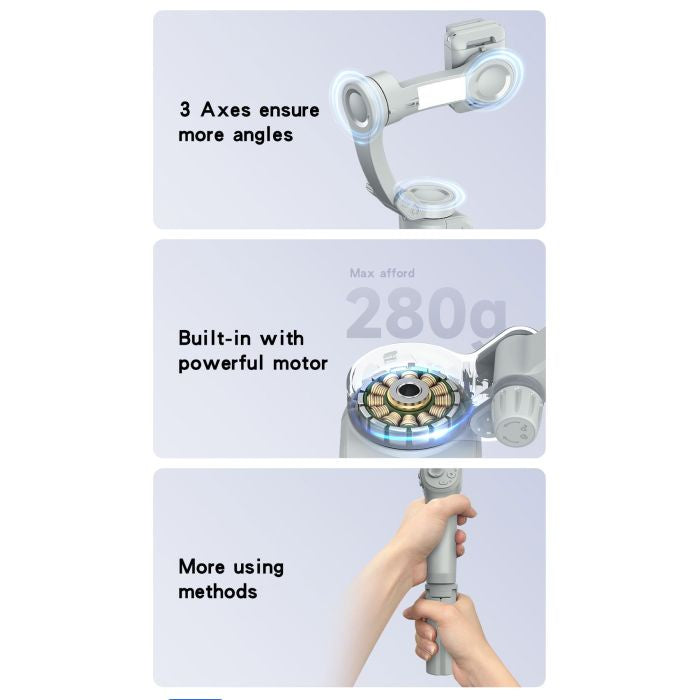 3 Axes ensure more angles

Max afford

280g

Built-in with powerful motor

More using methods